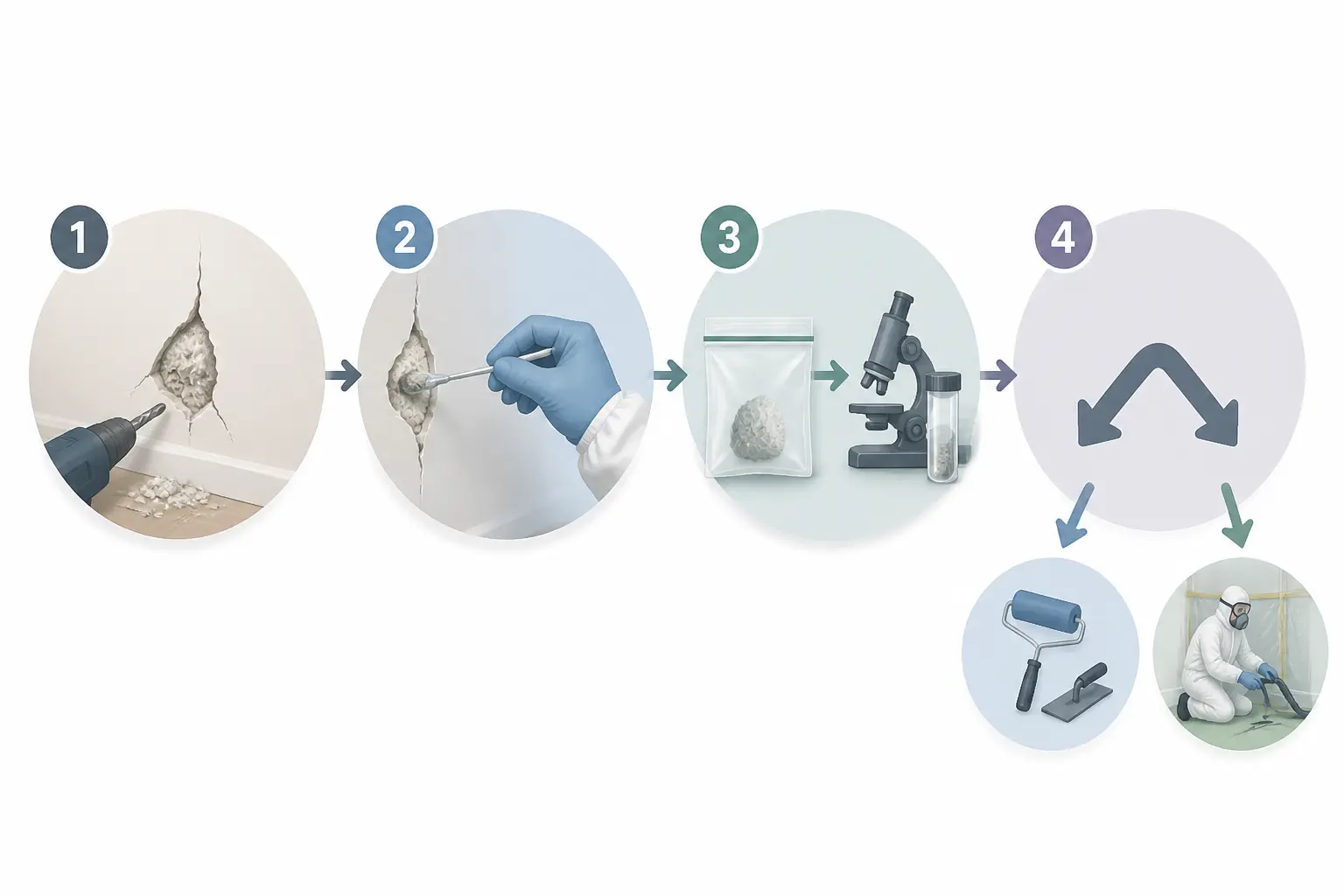 1

2

3

4