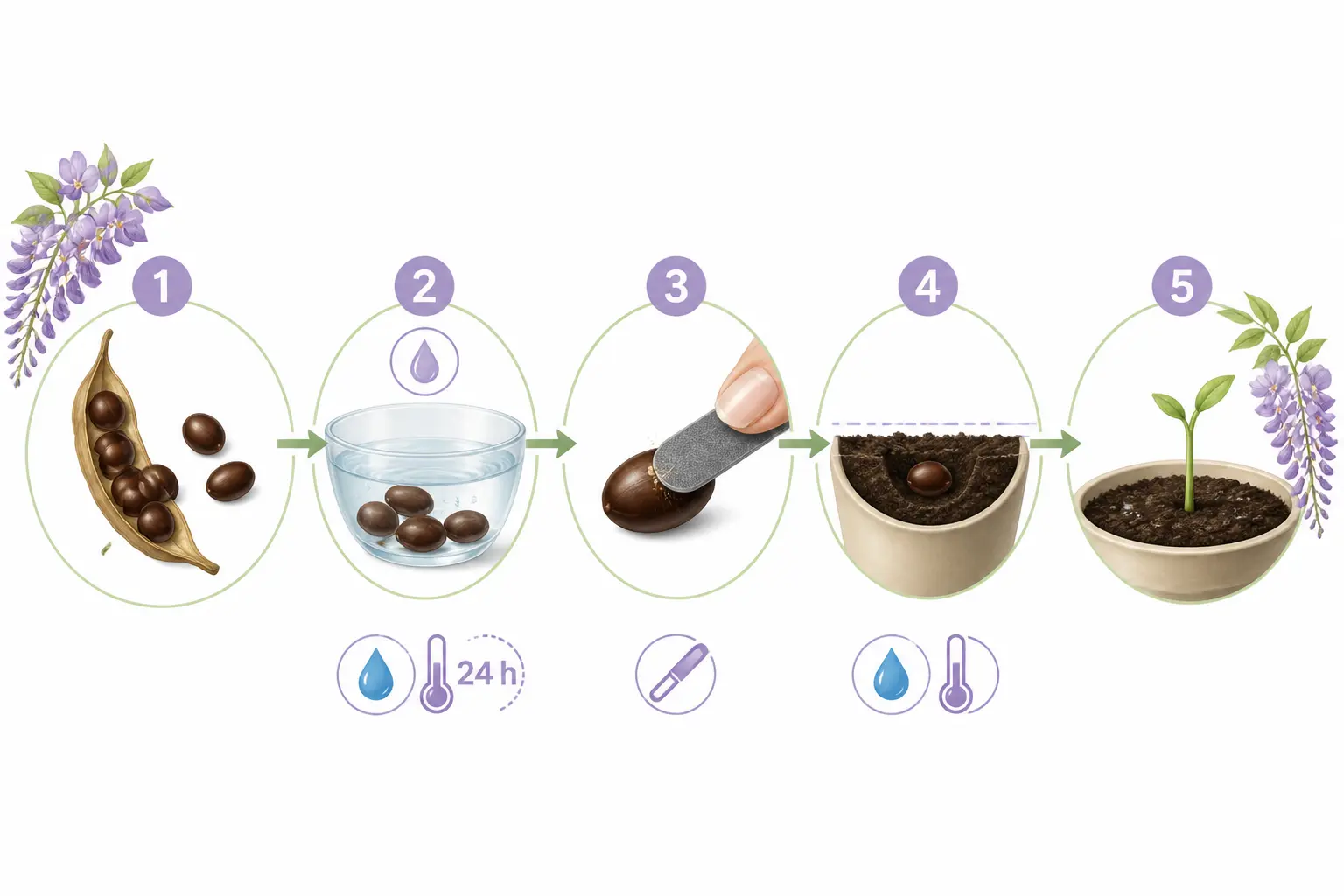 1

2

3

4

5

24 h